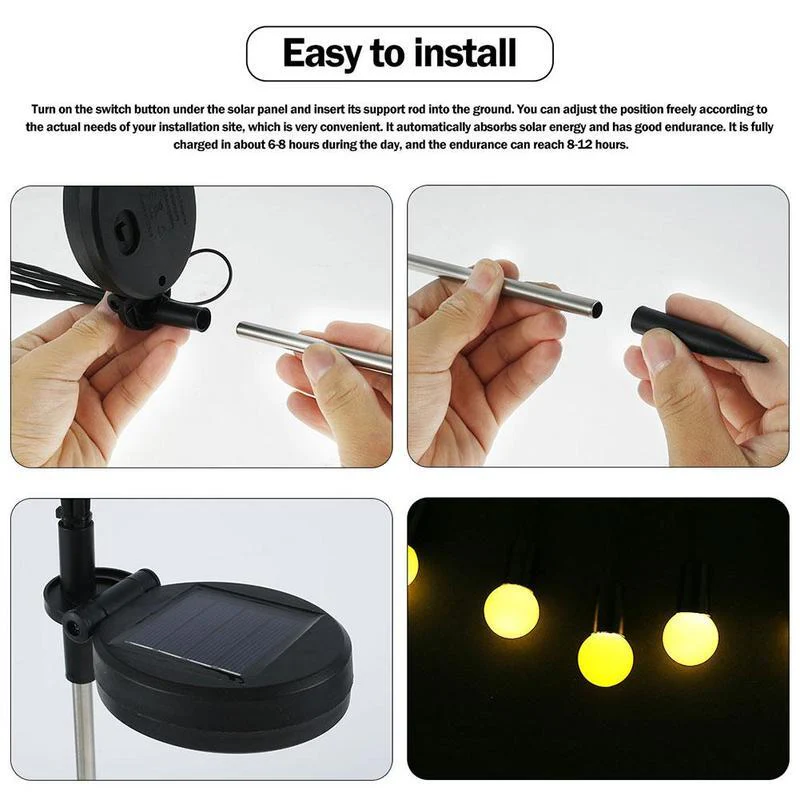 Easy to install

Turn on the switch button under the solar panel and insert its support rod into the ground. You can adjust the position freely according to the actual needs of your installation site, which is very convenient. It automatically absorbs solar energy and has good endurance. It is fully charged in about 6-8 hours during the day, and the endurance can reach 8-12 hours.