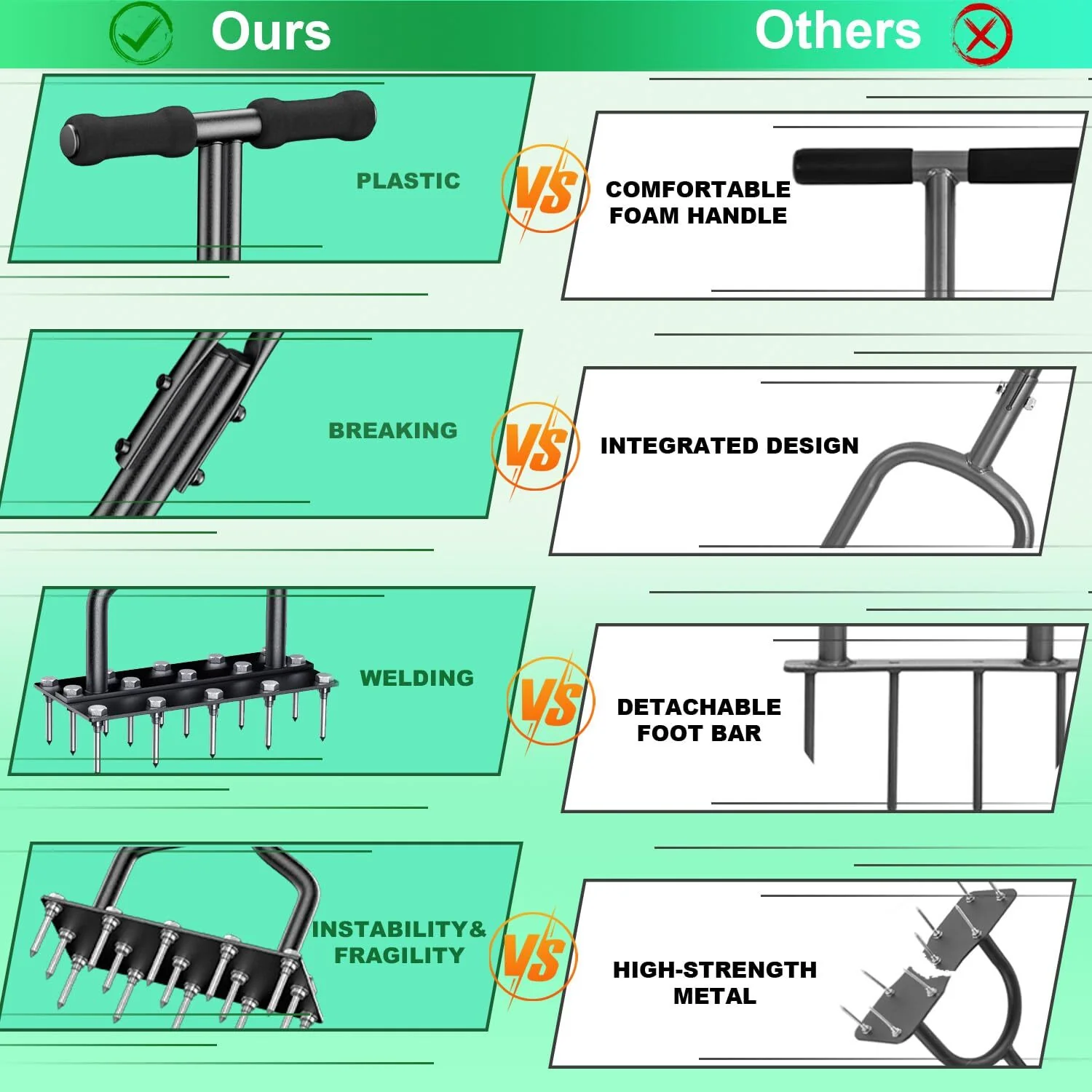 Ours

Others

PLASTIC

VS

COMFORTABLE FOAM HANDLE

BREAKING

VS

INTEGRATED DESIGN

WELDING

VS

DETACHABLE FOOT BAR

INSTABILITY& FRAGILITY

VS

HIGH-STRENGTH METAL